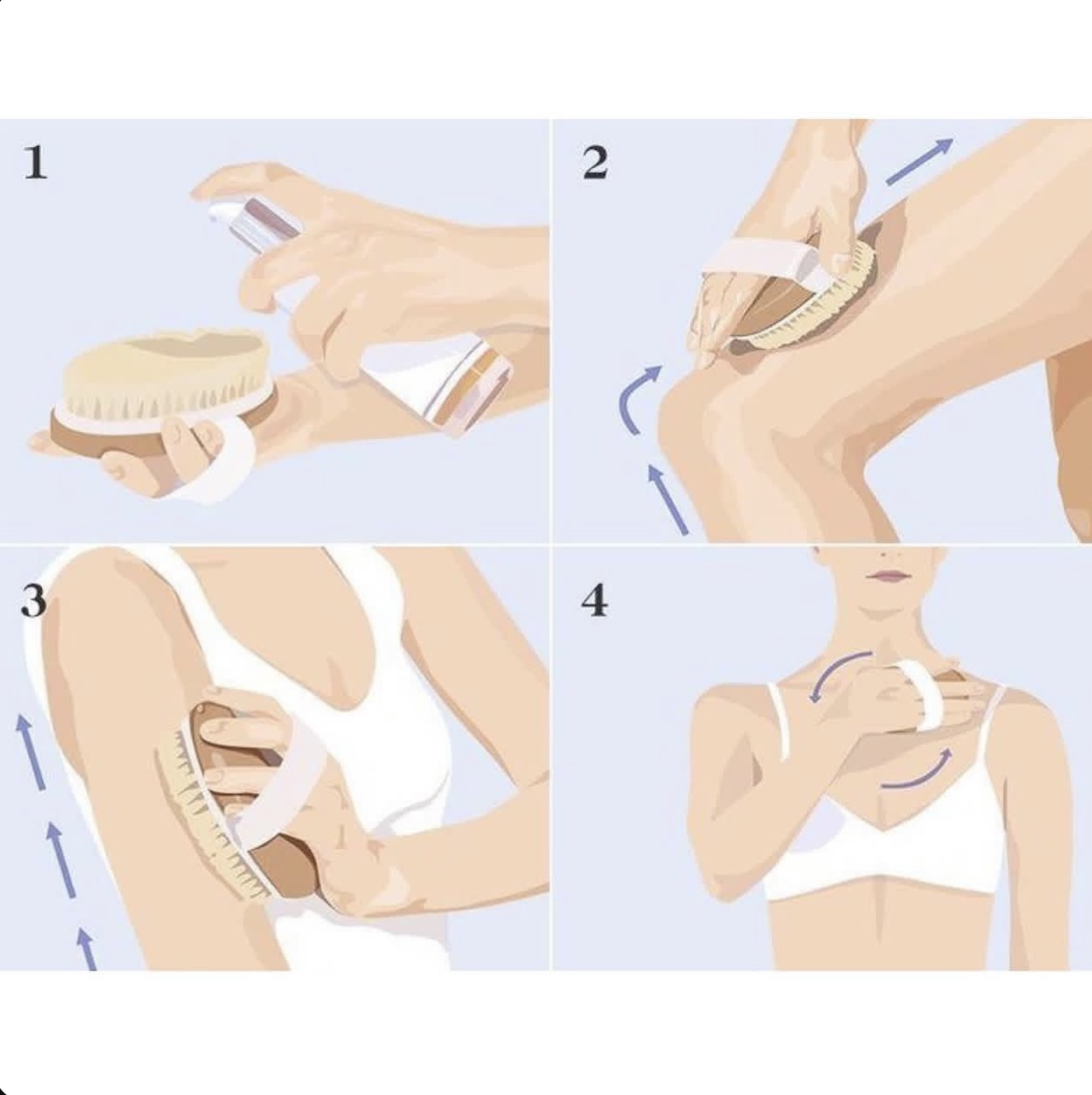 1

2

3

4