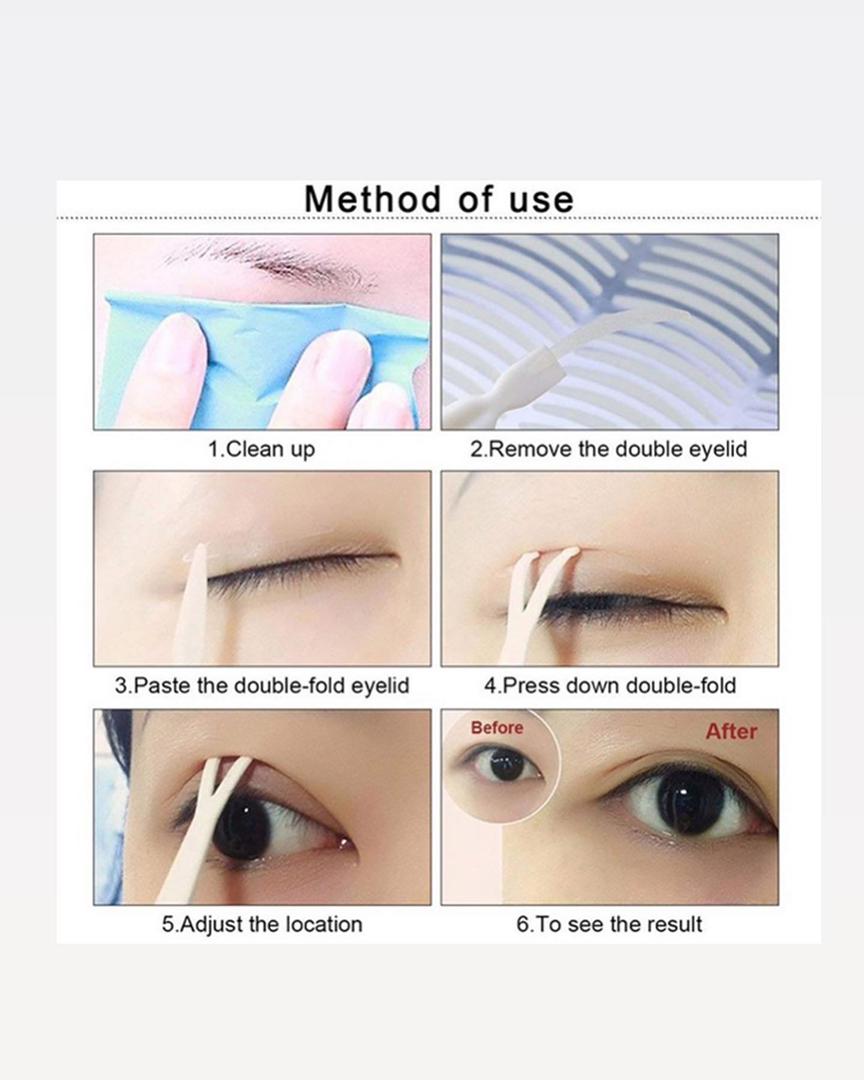 Method of use

1.Clean up

2.Remove the double eyelid

3.Paste the double-fold eyelid

4.Press down double-fold

5.Adjust the location

Before

After

6.To see the result